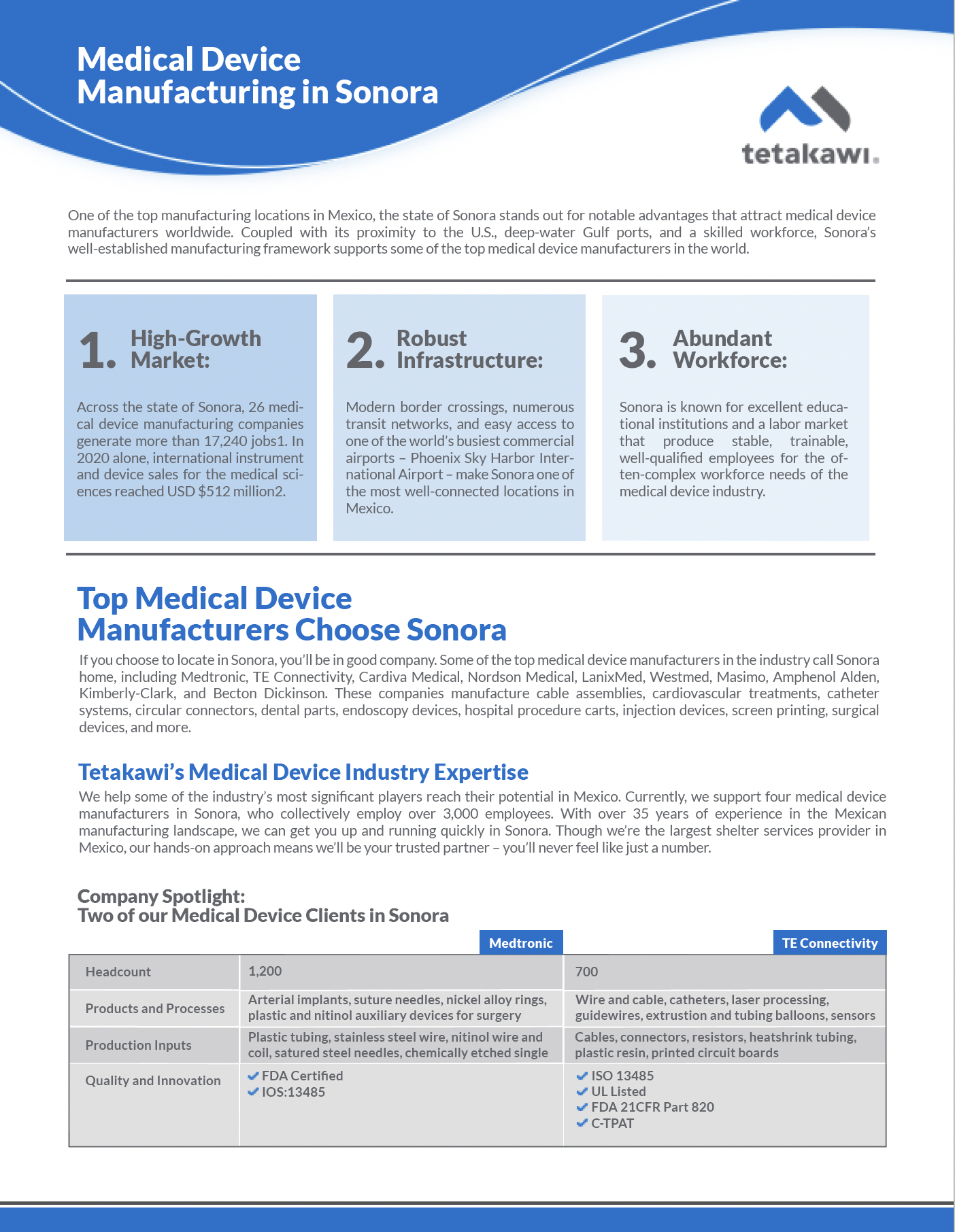 Medical Device Manufacturing in Sonora

tetakawi.

One of the top manufacturing locations in Mexico, the state of Sonora stands out for notable advantages that attract medical device manufacturers worldwide. Coupled with its proximity to the U.S., deep-water Gulf ports, and a skilled workforce, Sonora's well-established manufacturing framework supports some of the top medical device manufacturers in the world.

1. High-Growth Market:

Across the state of Sonora, 26 medical device manufacturing companies generate more than 17,240 jobs1. In 2020 alone, international instrument and device sales for the medical sciences reached USD $512 million2.

2. Robust Infrastructure:

Modern border crossings, numerous transit networks, and easy access to one of the world's busiest commercial airports – Phoenix Sky Harbor International Airport – make Sonora one of the most well-connected locations in Mexico.

3. Abundant Workforce:

Sonora is known for excellent educational institutions and a labor market that produce stable, trainable, well-qualified employees for the often-complex workforce needs of the medical device industry.

Top Medical Device Manufacturers Choose Sonora

If you choose to locate in Sonora, you'll be in good company. Some of the top medical device manufacturers in the industry call Sonora home, including Medtronic, TE Connectivity, Cardiva Medical, Nordson Medical, LanixMed, Westmed, Masimo, Amphenol Alden, Kimberly-Clark, and Becton Dickinson. These companies manufacture cable assemblies, cardiovascular treatments, catheter systems, circular connectors, dental parts, endoscopy devices, hospital procedure carts, injection devices, screen printing, surgical devices, and more.

Tetakawi's Medical Device Industry Expertise

We help some of the industry's most significant players reach their potential in Mexico. Currently, we support four medical device manufacturers in Sonora, who collectively employ over 3,000 employees. With over 35 years of experience in the Mexican manufacturing landscape, we can get you up and running quickly in Sonora. Though we're the largest shelter services provider in Mexico, our hands-on approach means we'll be your trusted partner – you'll never feel like just a number.

Company Spotlight:
Two of our Medical Device Clients in Sonora

| | Medtronic | TE Connectivity |
|---|---|---|
| Headcount | 1,200 | 700 |
| Products and Processes | Arterial implants, suture needles, nickel alloy rings, plastic and nitinol auxiliary devices for surgery | Wire and cable, catheters, laser processing, guidewires, extrustion and tubing balloons, sensors |
| Production Inputs | Plastic tubing, stainless steel wire, nitinol wire and coil, satured steel needles, chemically etched single | Cables, connectors, resistors, heatshrink tubing, plastic resin, printed circuit boards |
| Quality and Innovation | ✔ FDA Certified ✔ IOS:13485 | ✔ ISO 13485 ✔ UL Listed ✔ FDA 21CFR Part 820 ✔ C-TPAT |